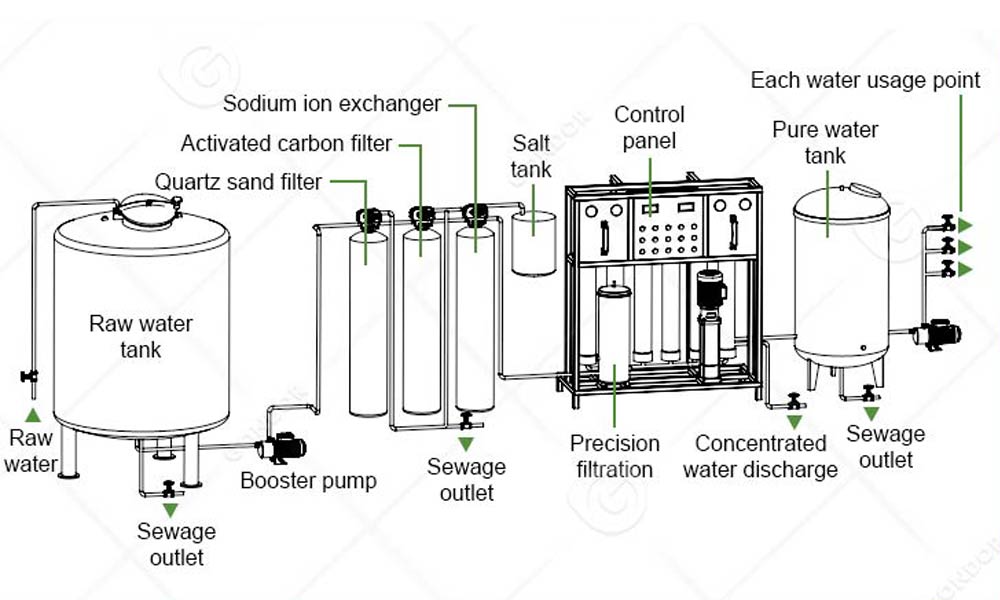 Each water usage point

Sodium ion exchanger

Control panel

Pure water tank

Activated carbon filter

Salt tank

Quartz sand filter

Raw water tank

Raw water

Booster pump

Sewage outlet

Sewage outlet

Precision filtration

Concentrated water discharge

Sewage outlet