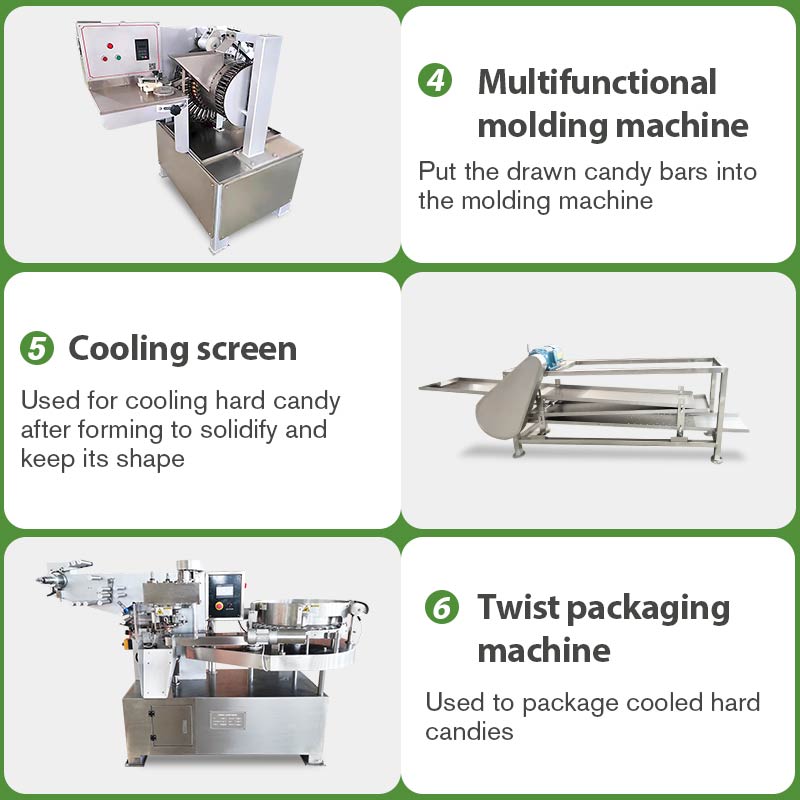 4 Multifunctional molding machine

Put the drawn candy bars into the molding machine

5 Cooling screen

Used for cooling hard candy after forming to solidify and keep its shape

6 Twist packaging machine

Used to package cooled hard candies