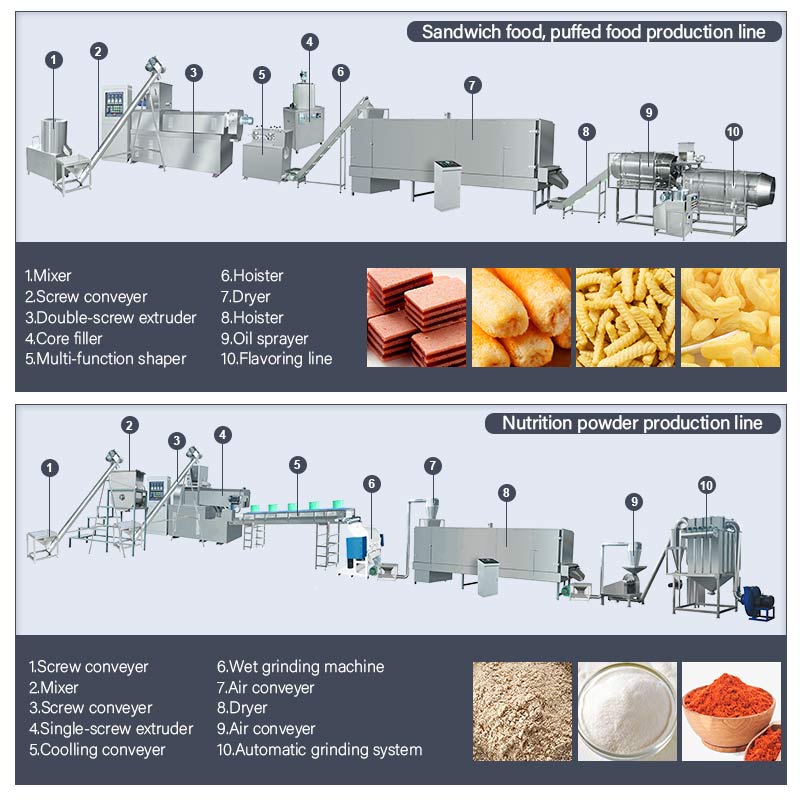 Sandwich food, puffed food production line

1 2 3 4 5 6 7 8 9 10

1.Mixer
2.Screw conveyer
3.Double-screw extruder
4.Core filler
5.Multi-function shaper

6.Hoister
7.Dryer
8.Hoister
9.Oil sprayer
10.Flavoring line

Nutrition powder production line

1 2 3 4 5 6 7 8 9 10

1.Screw conveyer
2.Mixer
3.Screw conveyer
4.Single-screw extruder
5.Coolling conveyer

6.Wet grinding machine
7.Air conveyer
8.Dryer
9.Air conveyer
10.Automatic grinding system