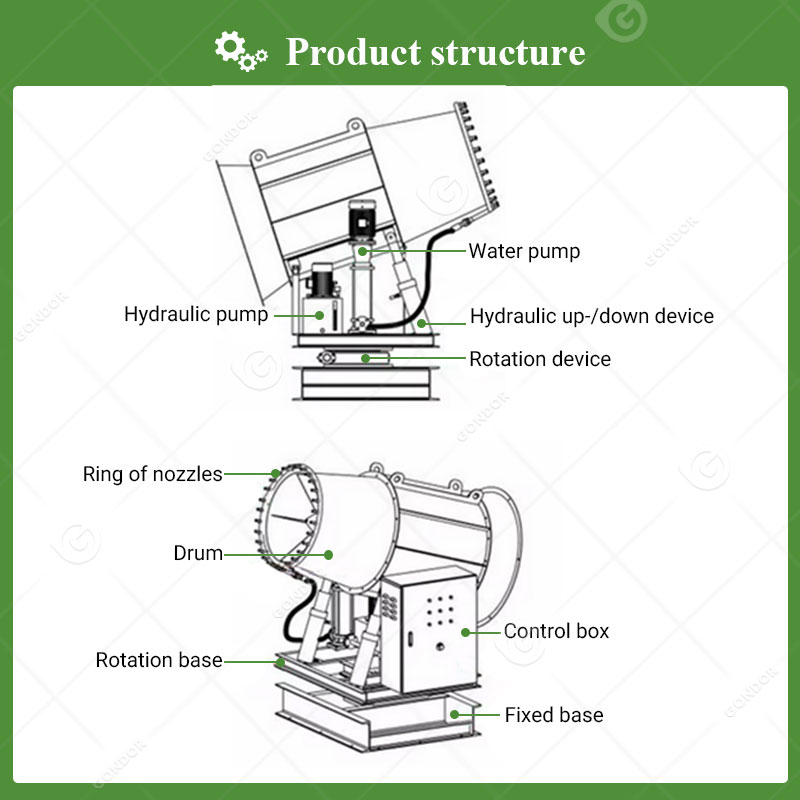 Product structure

Water pump

Hydraulic pump

Hydraulic up-/down device

Rotation device

Ring of nozzles

Drum

Control box

Rotation base

Fixed base

GONDOR